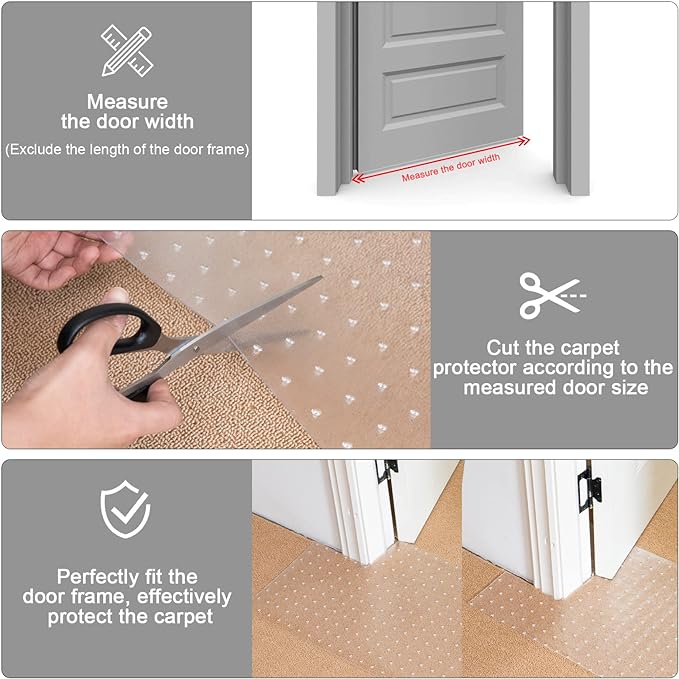 Measure the door width
(Exclude the length of the door frame)

Measure the door width

Cut the carpet protector according to the measured door size

Perfectly fit the door frame, effectively protect the carpet